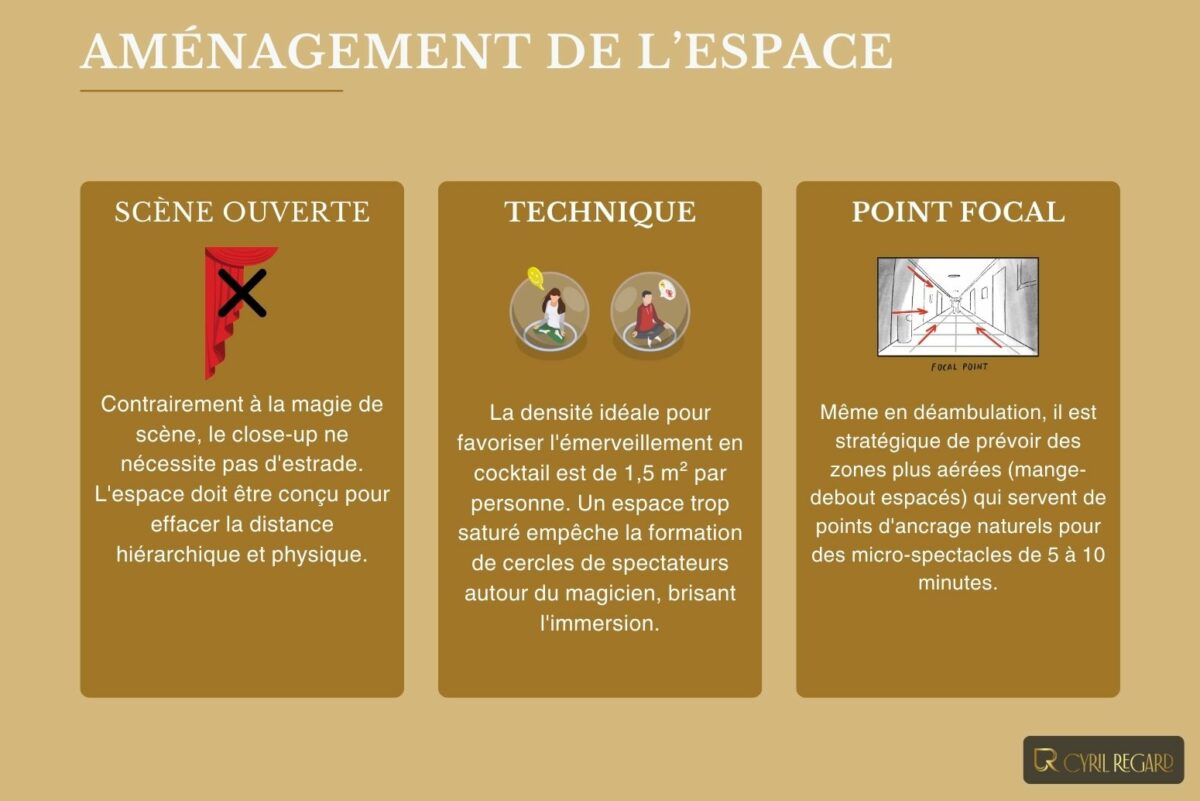 AMÉNAGEMENT DE L'ESPACE

SCÈNE OUVERTE

Contrairement à la magie de scène, le close-up ne nécessite pas d'estrade. L'espace doit être conçu pour effacer la distance hiérarchique et physique.

TECHNIQUE

La densité idéale pour favoriser l'émerveillement en cocktail est de 1,5 $m^2$ par personne. Un espace trop saturé empêche la formation de cercles de spectateurs autour du magicien, brisant l'immersion.

POINT FOCAL

FOCAL POINT

Même en déambulation, il est stratégique de prévoir des zones plus aérées (mange-debout espacés) qui servent de points d'ancrage naturels pour des micro-spectacles de 5 à 10 minutes.

CYRIL REGARD